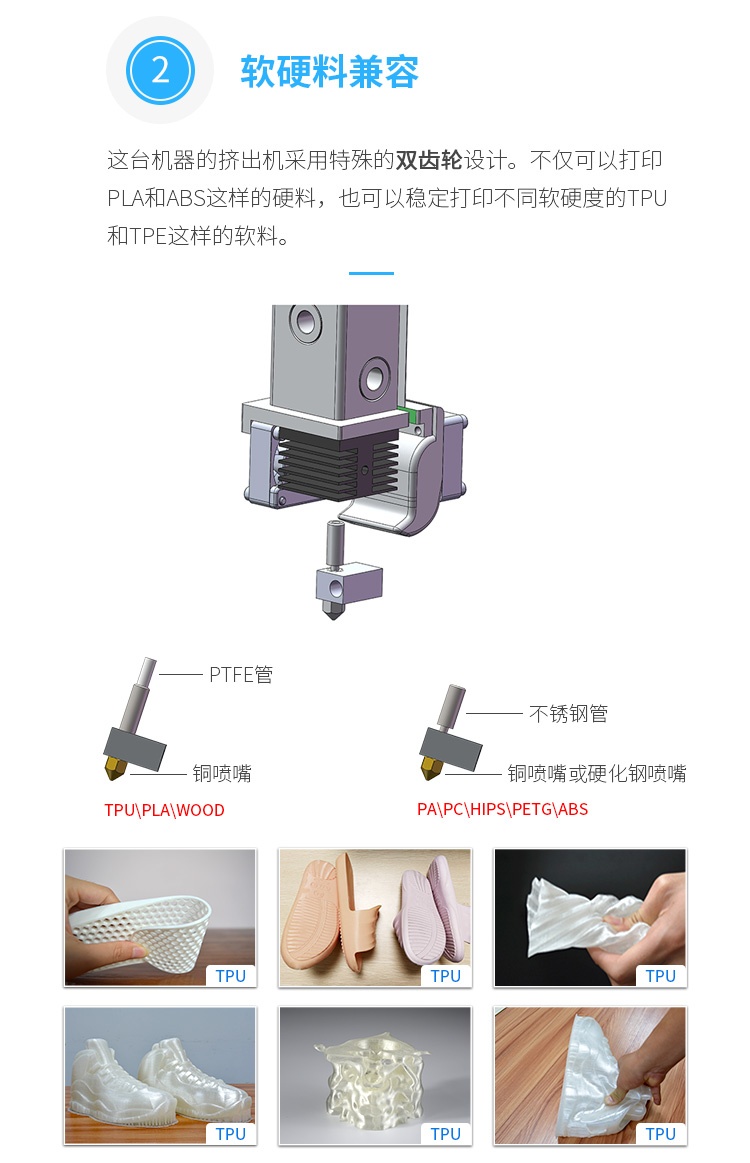 2

软硬料兼容

这台机器的挤出机采用特殊的双齿轮设计。不仅可以打印PLA和ABS这样的硬料，也可以稳定打印不同软硬度的TPU和TPE这样的软料。

PTFE管

铜喷嘴

TPU\PLA\WOOD

不锈钢管

铜喷嘴或硬化钢喷嘴

PA\PC\HIPS\PETG\ABS

TPU

TPU

TPU

TPU

TPU

TPU